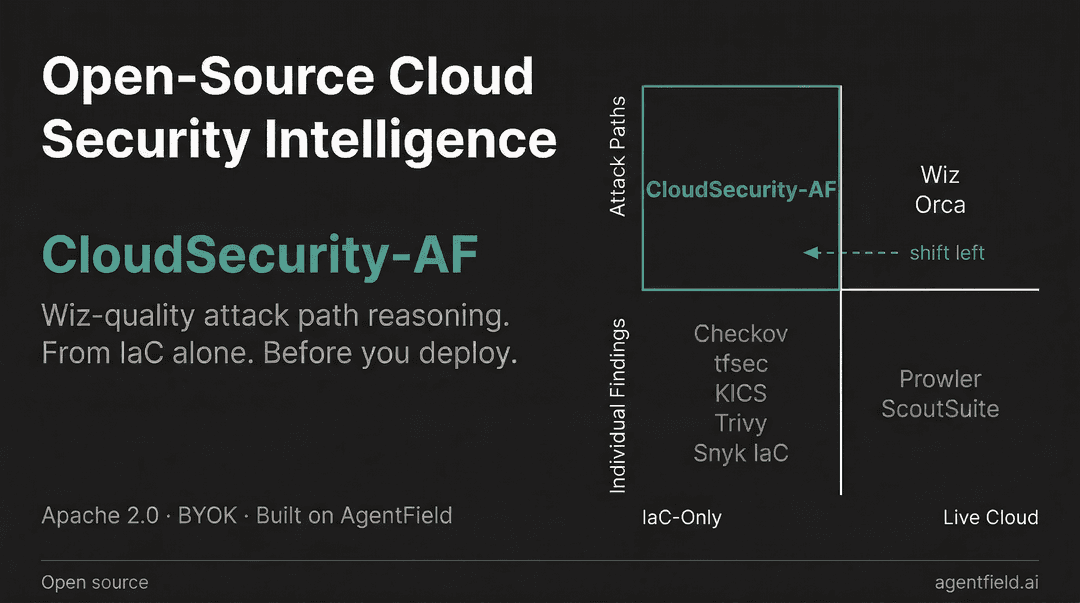 Open-Source Cloud Security Intelligence

CloudSecurity-AF

Wiz-quality attack path reasoning. From IaC alone. Before you deploy.

Apache 2.0 · BYOK · Built on AgentField

Attack Paths

CloudSecurity-AF

Wiz
Orca

shift left

Individual Findings

Checkov
tfsec
KICS
Trivy
Snyk IaC

Prowler
ScoutSuite

IaC-Only

Live Cloud

Open source

agentfield.ai